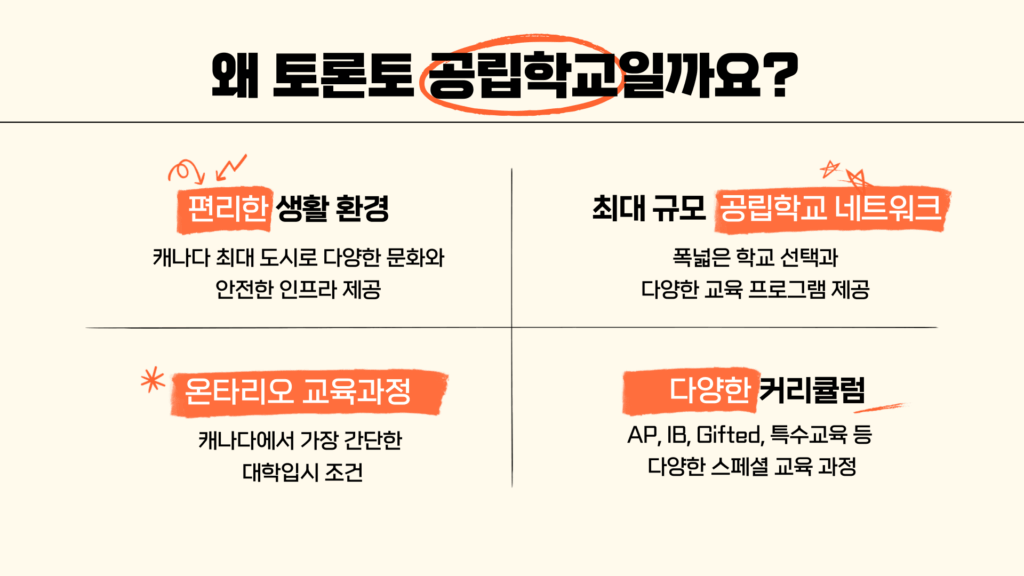 왜 토론토 공립학교일까요?

편리한 생활 환경

캐나다 최대 도시로 다양한 문화와
안전한 인프라 제공

최대 규모 공립학교 네트워크

폭넓은 학교 선택과
다양한 교육 프로그램 제공

온타리오 교육과정

캐나다에서 가장 간단한
대학입시 조건

다양한 커리큘럼

AP, IB, Gifted, 특수교육 등
다양한 스페셜 교육 과정